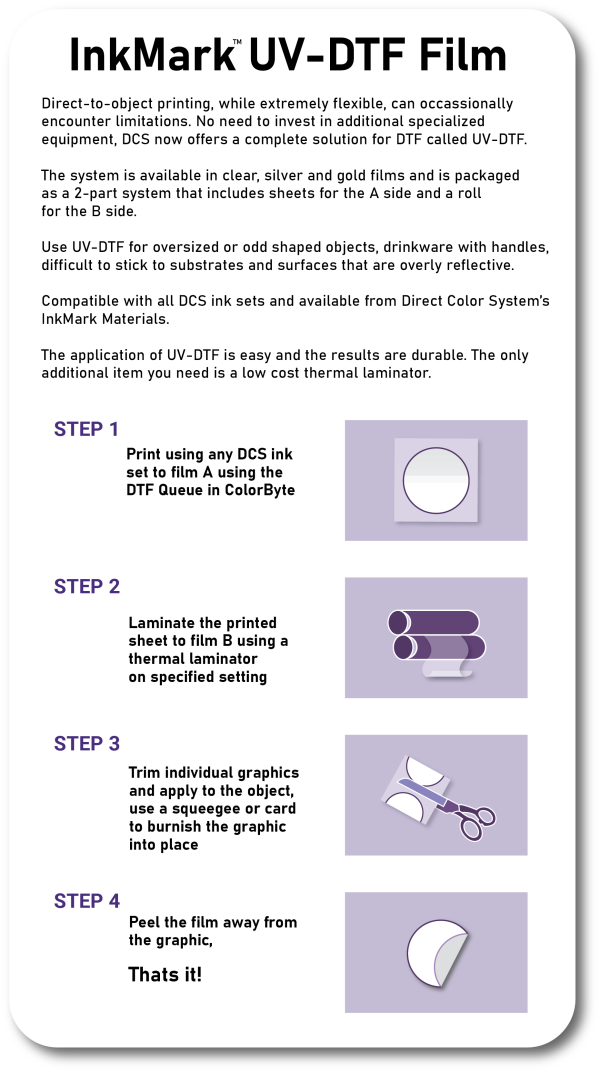 InkMark™ UV-DTF Film

Direct-to-object printing, while extremely flexible, can occassionally encounter limitations. No need to invest in additional specialized equipment, DCS now offers a complete solution for DTF called UV-DTF.

The system is available in clear, silver and gold films and is packaged as a 2-part system that includes sheets for the A side and a roll for the B side.

Use UV-DTF for oversized or odd shaped objects, drinkware with handles, difficult to stick to substrates and surfaces that are overly reflective.

Compatible with all DCS ink sets and available from Direct Color System's InkMark Materials.

The application of UV-DTF is easy and the results are durable. The only additional item you need is a low cost thermal laminator.

STEP 1
Print using any DCS ink set to film A using the DTF Queue in ColorByte

STEP 2
Laminate the printed sheet to film B using a thermal laminator on specified setting

STEP 3
Trim individual graphics and apply to the object, use a squeegee or card to burnish the graphic into place

STEP 4
Peel the film away from the graphic,

Thats it!